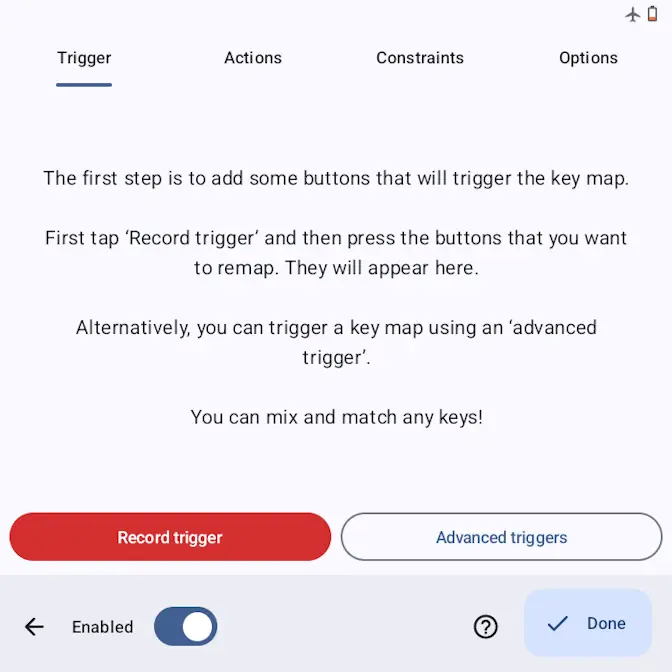 Trigger Actions Constraints Options

The first step is to add some buttons that will trigger the key map.

First tap ‘Record trigger’ and then press the buttons that you want to remap. They will appear here.

Alternatively, you can trigger a key map using an ‘advanced trigger’.

You can mix and match any keys!

Record trigger

Advanced triggers

Enabled

Done